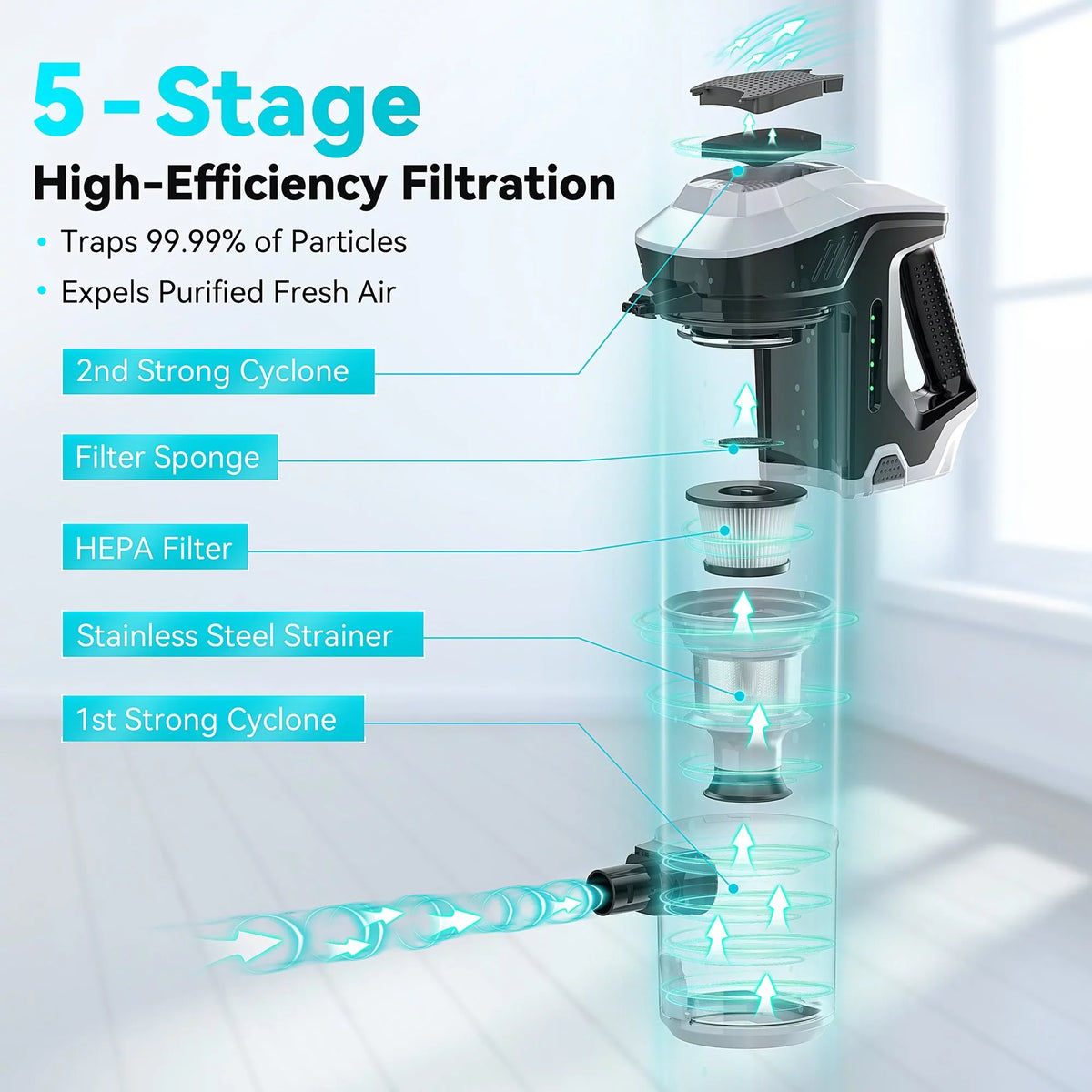 5 - Stage
High-Efficiency Filtration

• Traps 99.99% of Particles
• Expels Purified Fresh Air

2nd Strong Cyclone

Filter Sponge

HEPA Filter

Stainless Steel Strainer

1st Strong Cyclone